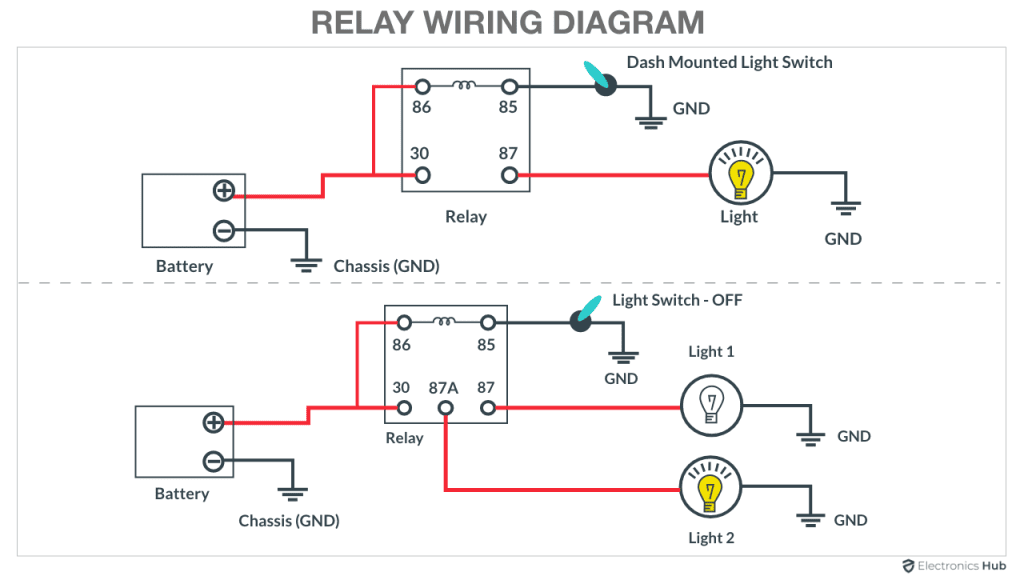 RELAY WIRING DIAGRAM

Dash Mounted Light Switch

86

85

GND

30

87

Relay

Light

GND

Battery

Chassis (GND)

Light Switch - OFF

86

85

GND

Light 1

30

87A

87

Relay

GND

Battery

Chassis (GND)

GND

Light 2

Electronics Hub