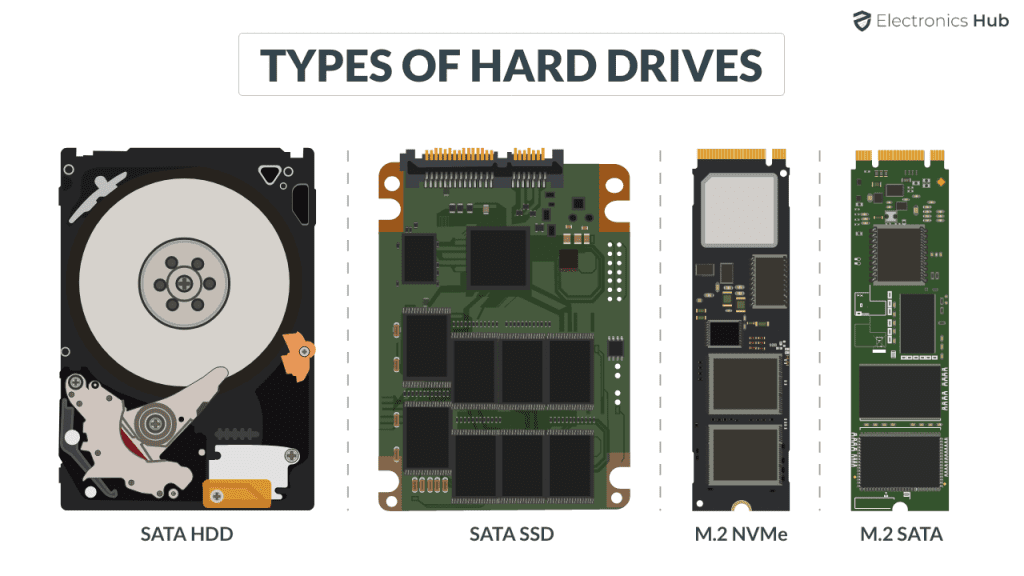 Electronics Hub

TYPES OF HARD DRIVES

SATA HDD

SATA SSD

M.2 NVMe

M.2 SATA