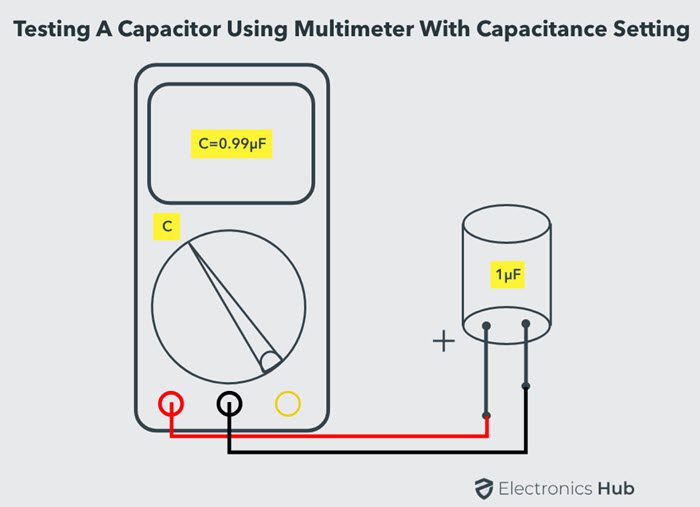 Testing A Capacitor Using Multimeter With Capacitance Setting

C=0.99μF

C

1μF

+

Electronics Hub