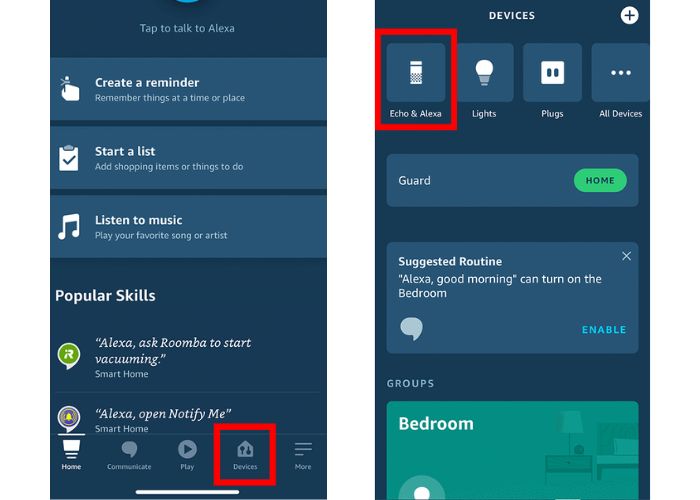 Tap to talk to Alexa

Create a reminder
Remember things at a time or place

Start a list
Add shopping items or things to do

Listen to music
Play your favorite song or artist

Popular Skills

"Alexa, ask Roomba to start vacuuming."
Smart Home

"Alexa, open Notify Me"
Smart Home

Home Communicate Play Devices More

DEVICES

Echo & Alexa Lights Plugs All Devices

Guard HOME

Suggested Routine
"Alexa, good morning" can turn on the Bedroom

ENABLE

GROUPS

Bedroom