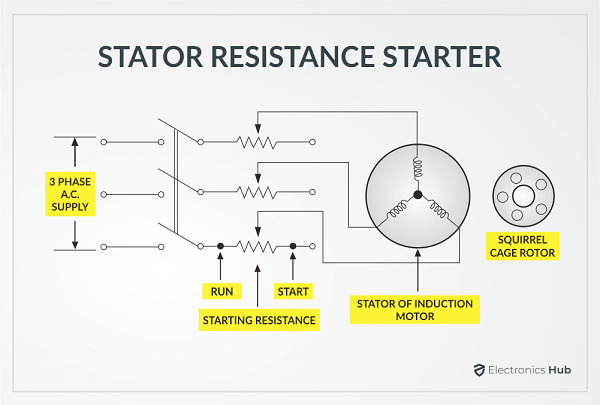 STATOR RESISTANCE STARTER

3 PHASE A.C. SUPPLY

RUN

START

STARTING RESISTANCE

STATOR OF INDUCTION MOTOR

SQUIRREL CAGE ROTOR

Electronics Hub